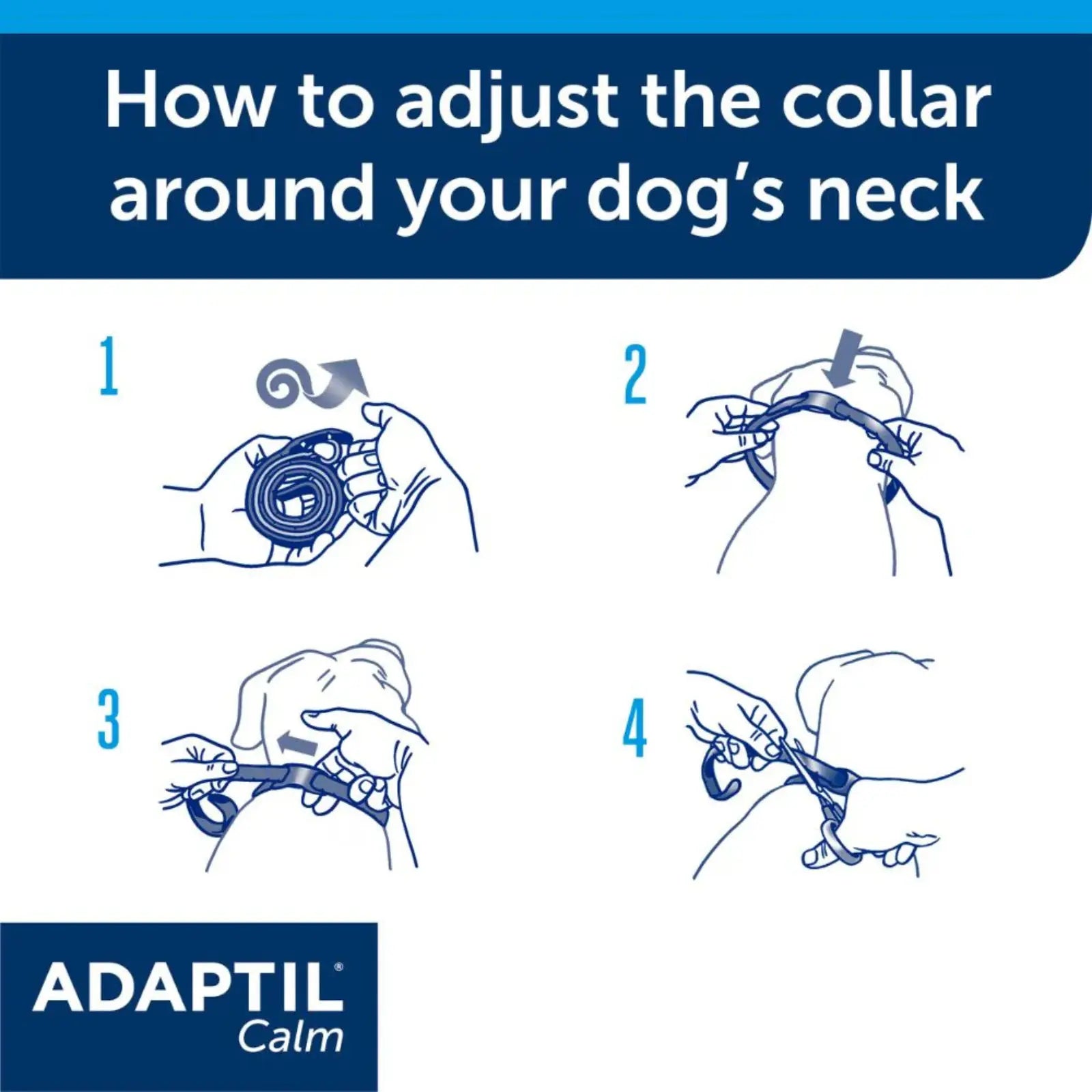 How to adjust the collar around your dog's neck

1

2

3

4

ADAPTIL®
Calm